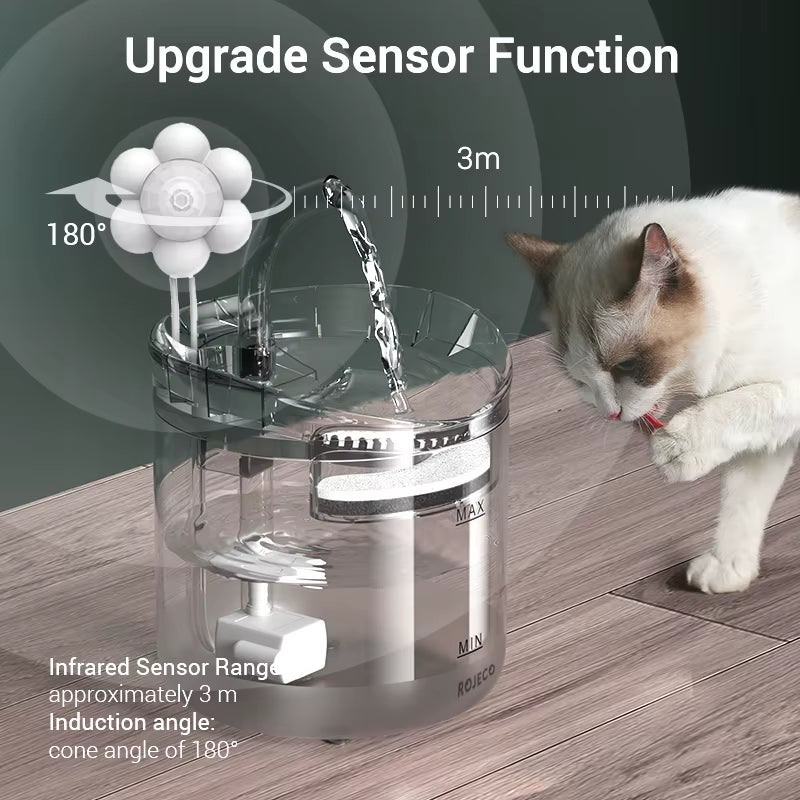 Upgrade Sensor Function

3m

180°

MAX

MIN

ROJECO

Infrared Sensor Range
approximately 3 m
Induction angle:
cone angle of 180°